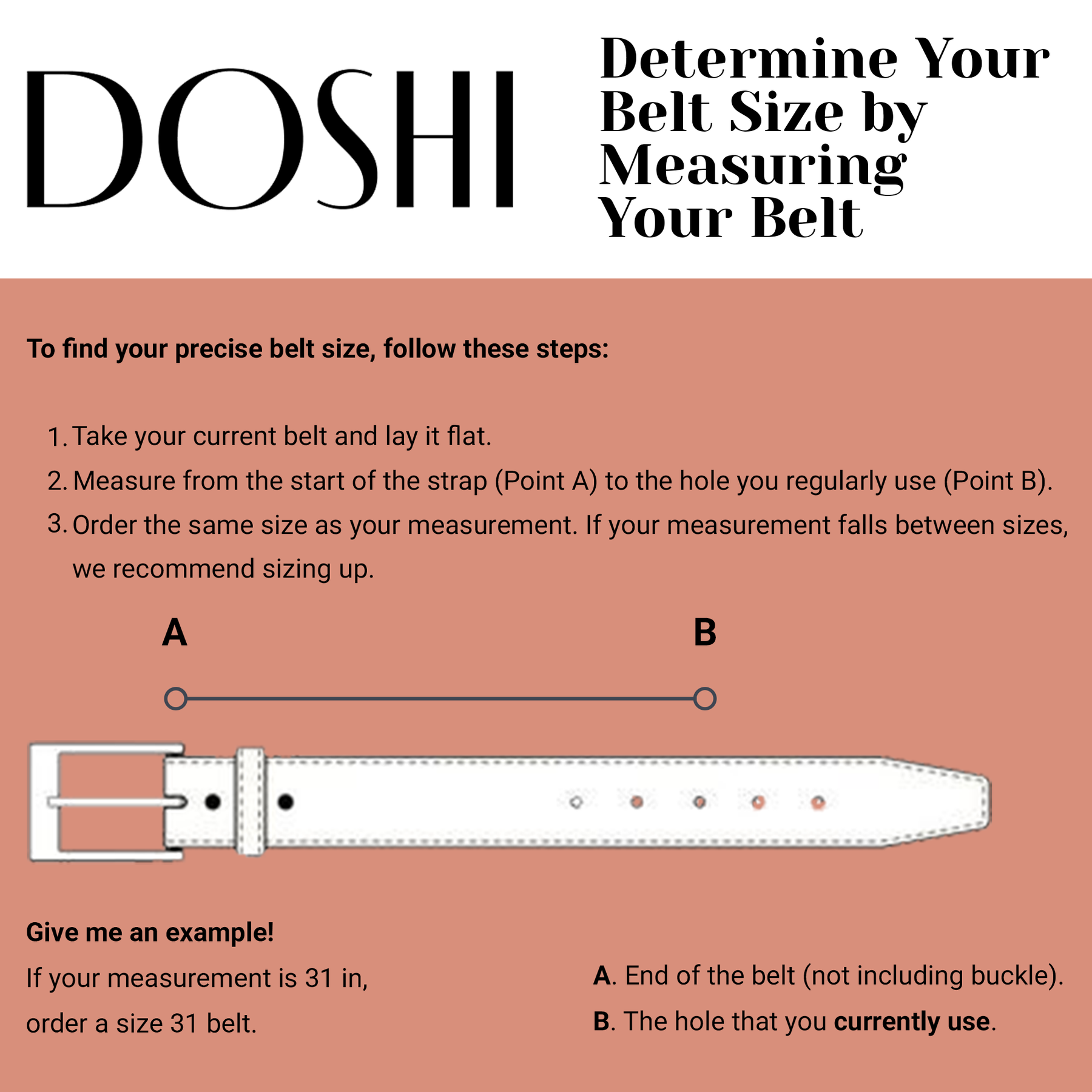 DOSHI

Determine Your Belt Size by Measuring Your Belt

To find your precise belt size, follow these steps:

1. Take your current belt and lay it flat.
2. Measure from the start of the strap (Point A) to the hole you regularly use (Point B).
3. Order the same size as your measurement. If your measurement falls between sizes, we recommend sizing up.

A

B

Give me an example!
If your measurement is 31 in, order a size 31 belt.

A. End of the belt (not including buckle).
B. The hole that you currently use.