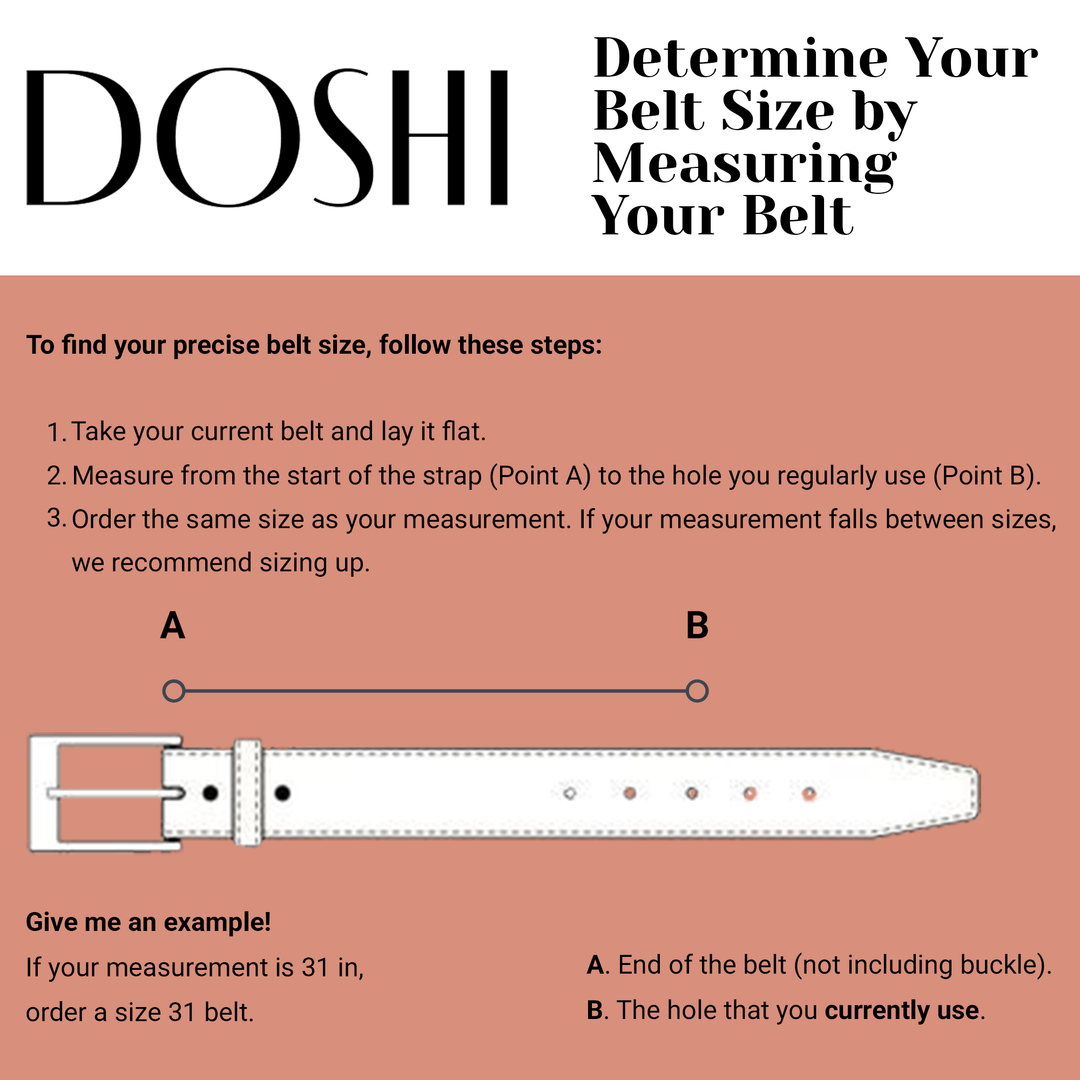 DOSHI

Determine Your Belt Size by Measuring Your Belt

To find your precise belt size, follow these steps:

1. Take your current belt and lay it flat.
2. Measure from the start of the strap (Point A) to the hole you regularly use (Point B).
3. Order the same size as your measurement. If your measurement falls between sizes, we recommend sizing up.

A

B

Give me an example!
If your measurement is 31 in, order a size 31 belt.

A. End of the belt (not including buckle).
B. The hole that you currently use.