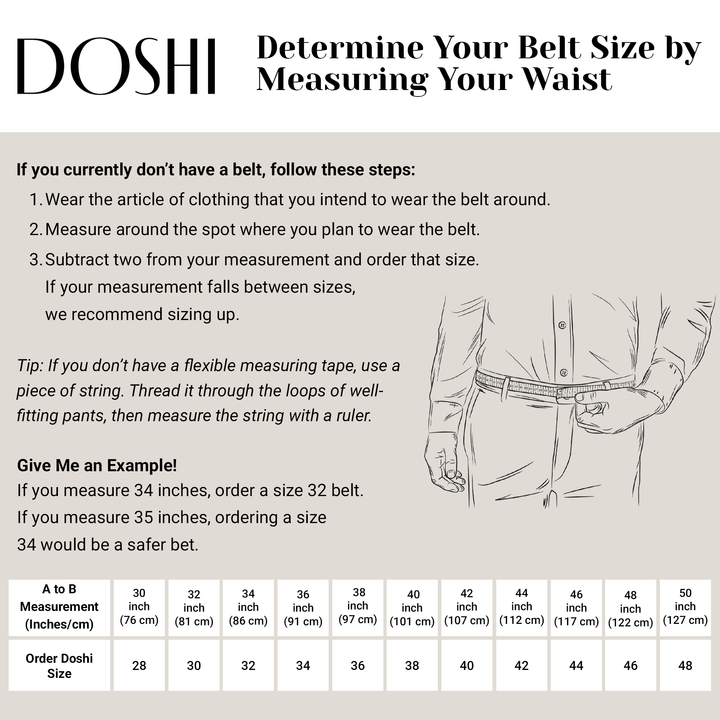 DOSHI

Determine Your Belt Size by Measuring Your Waist

If you currently don't have a belt, follow these steps:

1. Wear the article of clothing that you intend to wear the belt around.
2. Measure around the spot where you plan to wear the belt.
3. Subtract two from your measurement and order that size. If your measurement falls between sizes, we recommend sizing up.

Tip: If you don't have a flexible measuring tape, use a piece of string. Thread it through the loops of well-fitting pants, then measure the string with a ruler.

Give Me an Example!
If you measure 34 inches, order a size 32 belt.
If you measure 35 inches, ordering a size 34 would be a safer bet.

| A to B Measurement (Inches/cm) | 30 inch (76 cm) | 32 inch (81 cm) | 34 inch (86 cm) | 36 inch (91 cm) | 38 inch (97 cm) | 40 inch (101 cm) | 42 inch (107 cm) | 44 inch (112 cm) | 46 inch (117 cm) | 48 inch (122 cm) | 50 inch (127 cm) |
|---|---|---|---|---|---|---|---|---|---|---|---|
| Order Doshi Size | 28 | 30 | 32 | 34 | 36 | 38 | 40 | 42 | 44 | 46 | 48 |