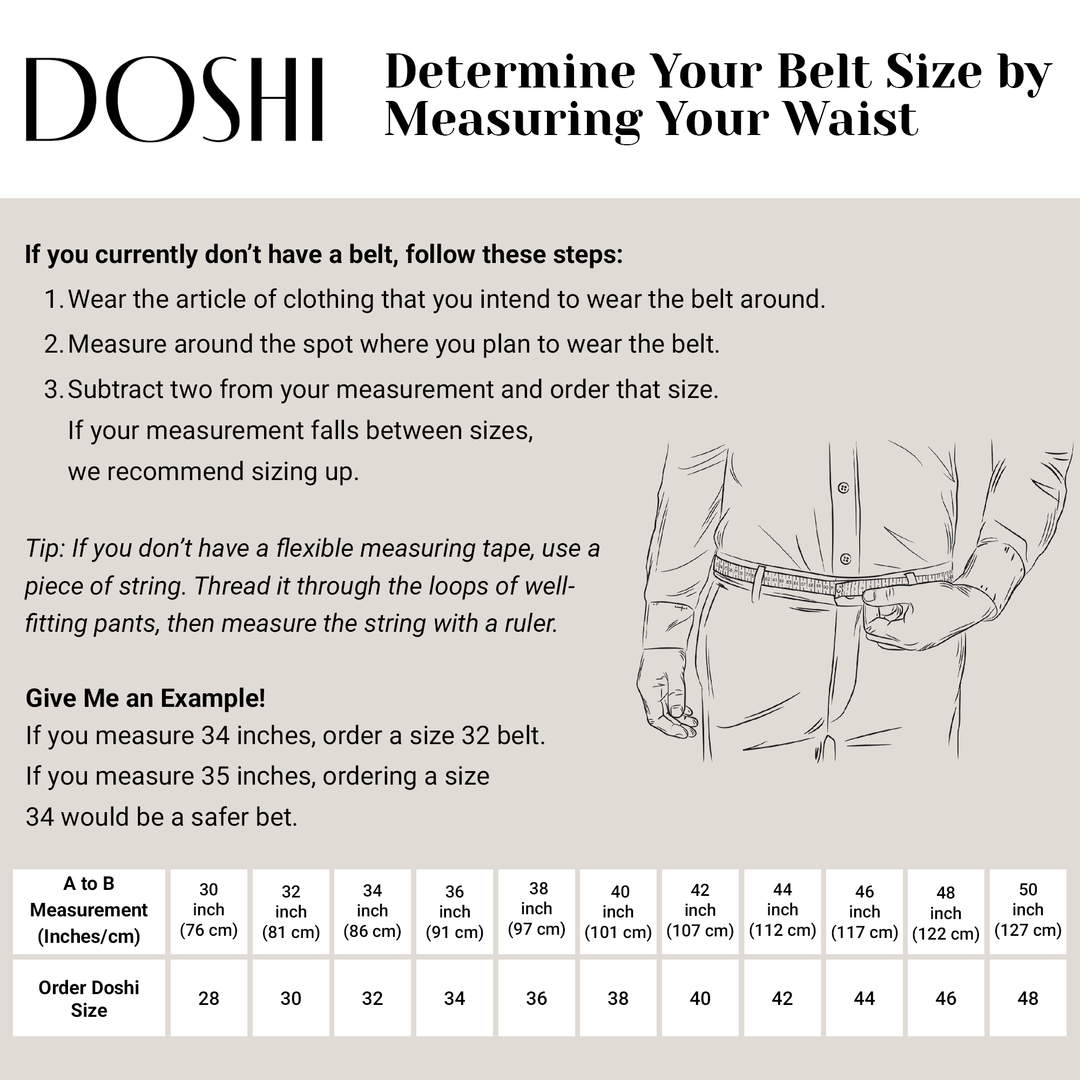 DOSHI

Determine Your Belt Size by Measuring Your Waist

If you currently don't have a belt, follow these steps:

1. Wear the article of clothing that you intend to wear the belt around.
2. Measure around the spot where you plan to wear the belt.
3. Subtract two from your measurement and order that size. If your measurement falls between sizes, we recommend sizing up.

Tip: If you don't have a flexible measuring tape, use a piece of string. Thread it through the loops of well-fitting pants, then measure the string with a ruler.

Give Me an Example!
If you measure 34 inches, order a size 32 belt.
If you measure 35 inches, ordering a size 34 would be a safer bet.

| A to B Measurement (Inches/cm) | 30 inch (76 cm) | 32 inch (81 cm) | 34 inch (86 cm) | 36 inch (91 cm) | 38 inch (97 cm) | 40 inch (101 cm) | 42 inch (107 cm) | 44 inch (112 cm) | 46 inch (117 cm) | 48 inch (122 cm) | 50 inch (127 cm) |
|---|---|---|---|---|---|---|---|---|---|---|---|
| Order Doshi Size | 28 | 30 | 32 | 34 | 36 | 38 | 40 | 42 | 44 | 46 | 48 |