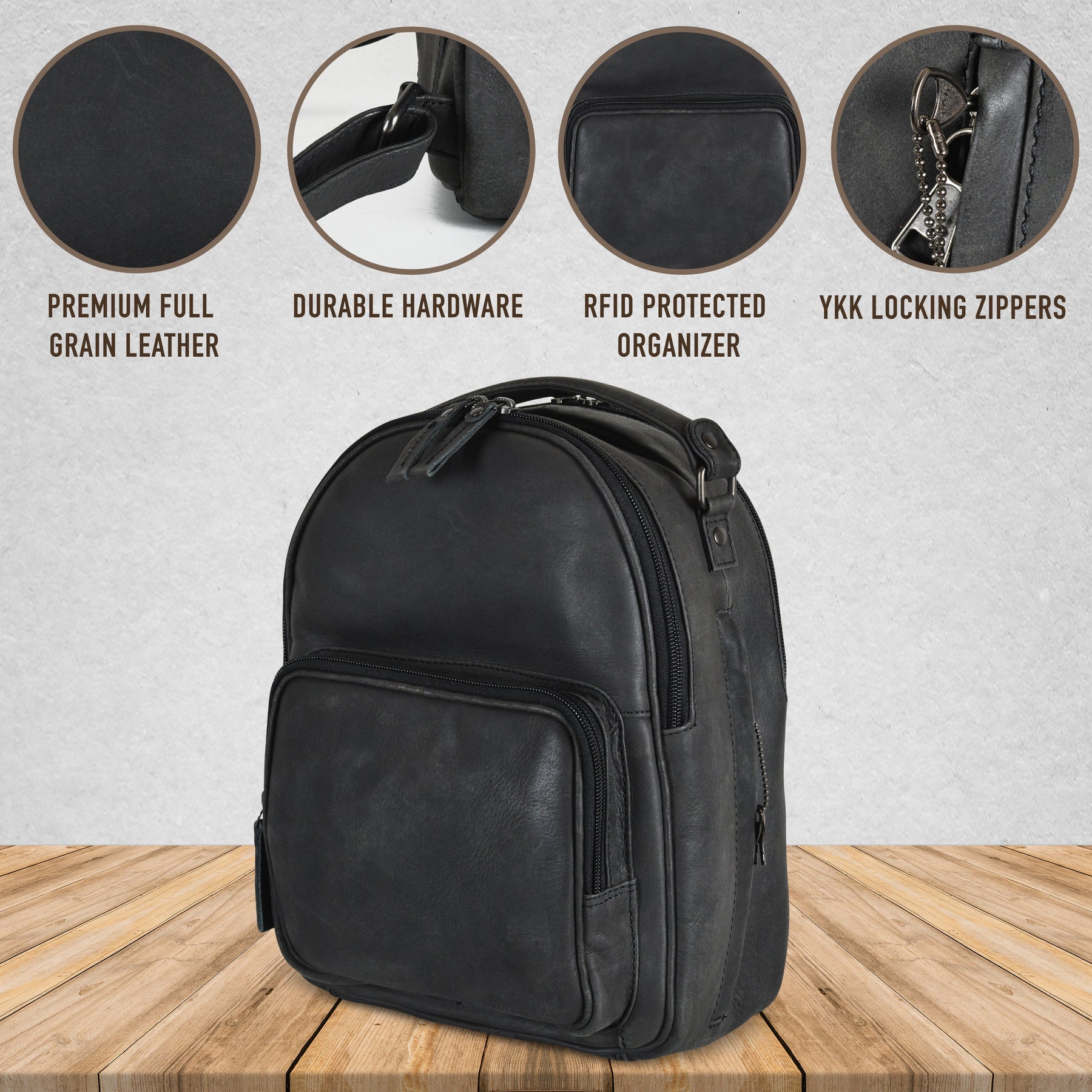 PREMIUM FULL GRAIN LEATHER

DURABLE HARDWARE

RFID PROTECTED ORGANIZER

YKK LOCKING ZIPPERS