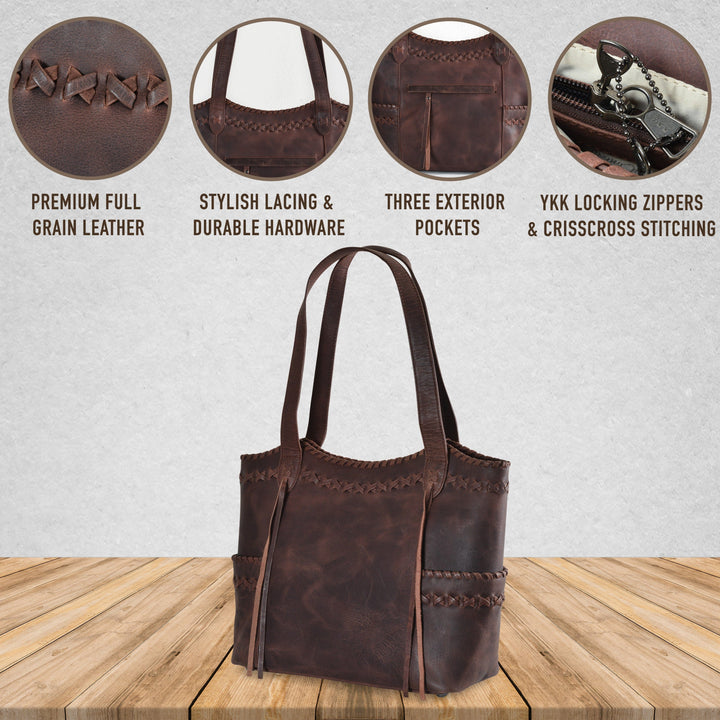 PREMIUM FULL GRAIN LEATHER

STYLISH LACING & DURABLE HARDWARE

THREE EXTERIOR POCKETS

YKK LOCKING ZIPPERS & CRISSCROSS STITCHING